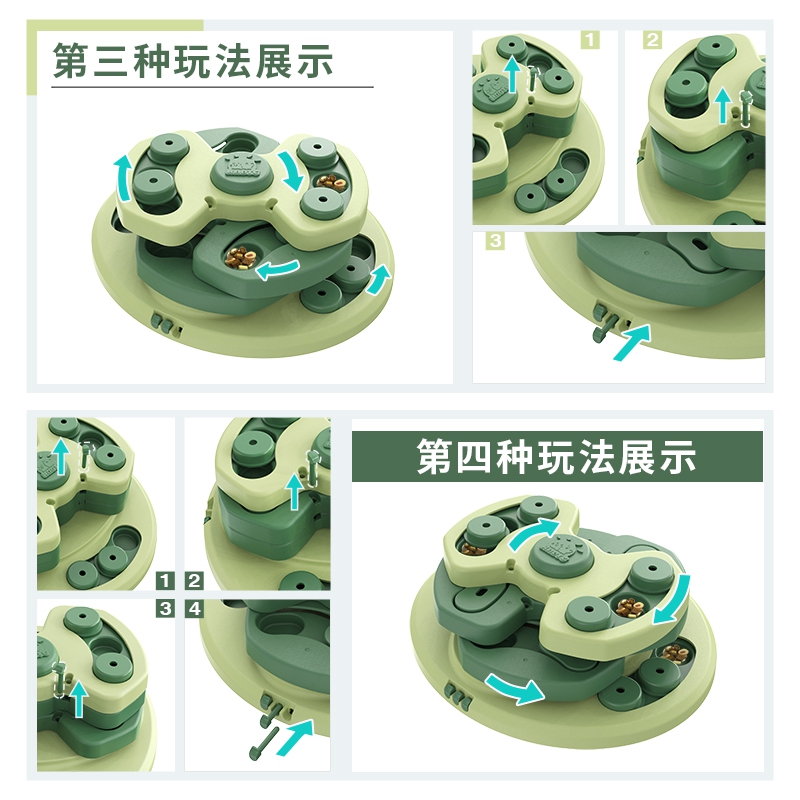 第三种玩法展示

1

2

3

1

2

3

4

第四种玩法展示