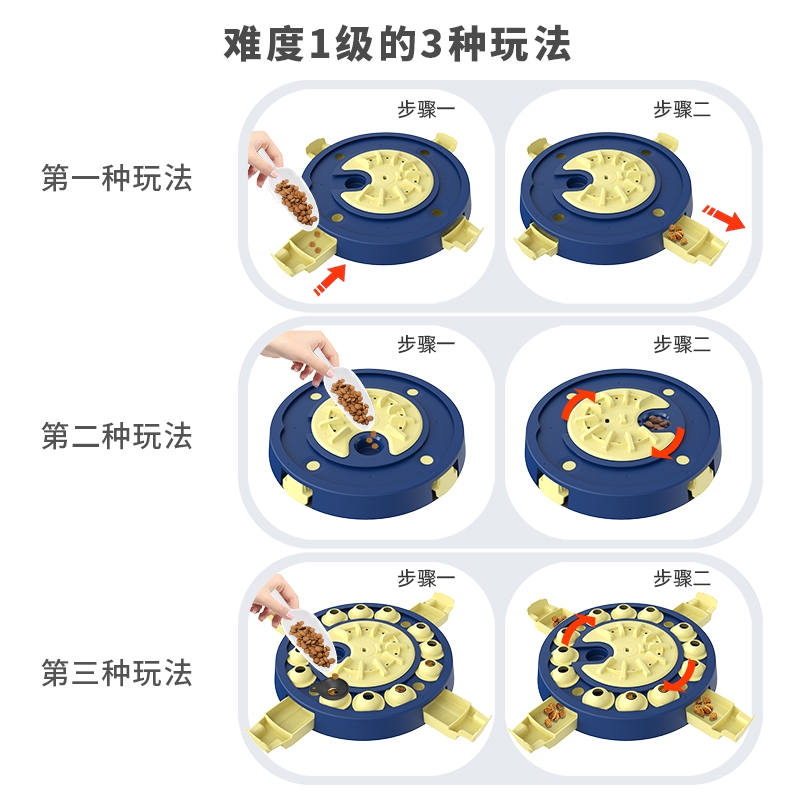 难度1级的3种玩法

第一种玩法

步骤一

步骤二

第二种玩法

步骤一

步骤二

第三种玩法

步骤一

步骤二