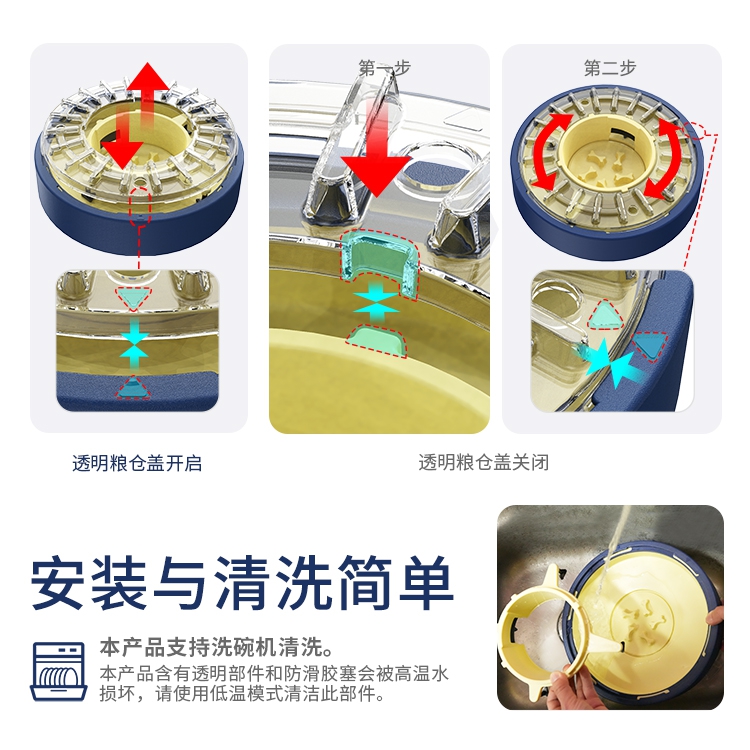 第一步

第二步

透明粮仓盖开启

透明粮仓盖关闭

安装与清洗简单

本产品支持洗碗机清洗。

本产品含有透明部件和防滑胶塞会被高温水损坏，请使用低温模式清洁此部件。